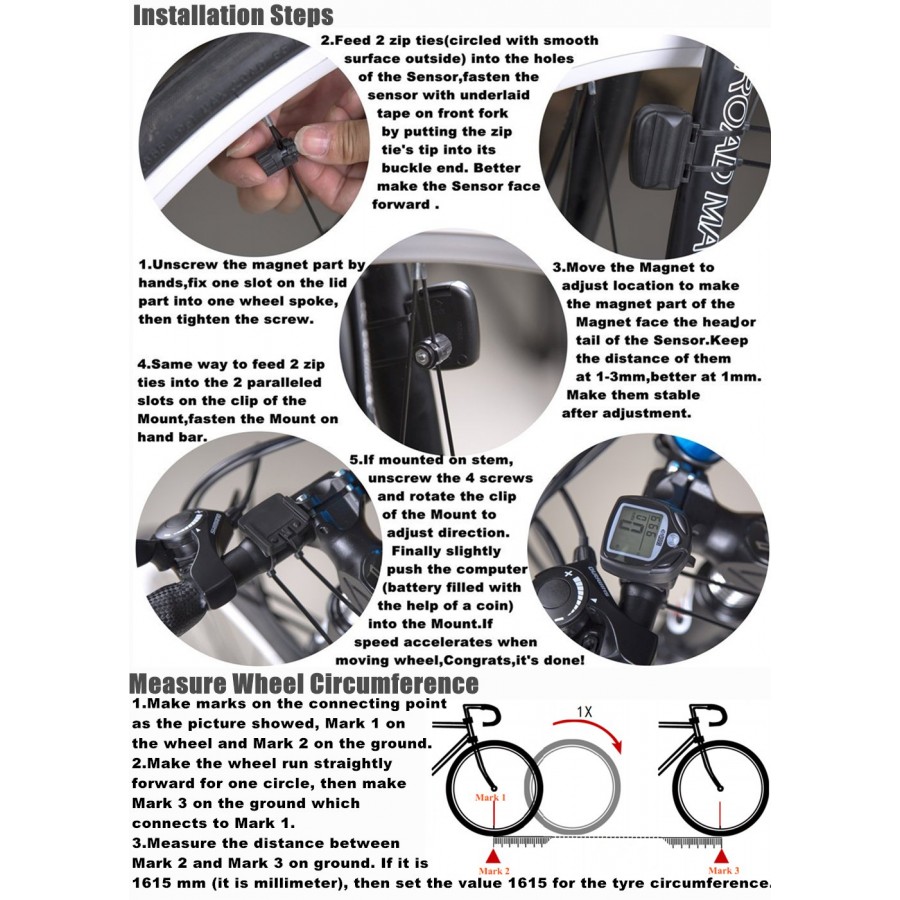 Installation Steps

2.Feed 2 zip ties(circled with smooth surface outside) into the holes of the Sensor,fasten the sensor with underlaid tape on front fork by putting the zip tie's tip into its buckle end. Better make the Sensor face forward .

ROAD MA

1.Unscrew the magnet part by hands,fix one slot on the lid part into one wheel spoke, then tighten the screw.

3.Move the Magnet to adjust location to make the magnet part of the Magnet face the head or tail of the Sensor.Keep the distance of them at 1-3mm,better at 1mm. Make them stable after adjustment.

4.Same way to feed 2 zip ties into the 2 paralleled slots on the clip of the Mount,fasten the Mount on hand bar.

5.If mounted on stem, unscrew the 4 screws and rotate the clip of the Mount to adjust direction. Finally slightly push the computer (battery filled with the help of a coin) into the Mount.If speed accelerates when moving wheel,Congrats,it's done!

Measure Wheel Circumference

1.Make marks on the connecting point as the picture showed, Mark 1 on the wheel and Mark 2 on the ground.
2.Make the wheel run straightly forward for one circle, then make Mark 3 on the ground which connects to Mark 1.
3.Measure the distance between Mark 2 and Mark 3 on ground. If it is 1615 mm (it is millimeter), then set the value 1615 for the tyre circumference.

1X

Mark 1

Mark 2

Mark 3